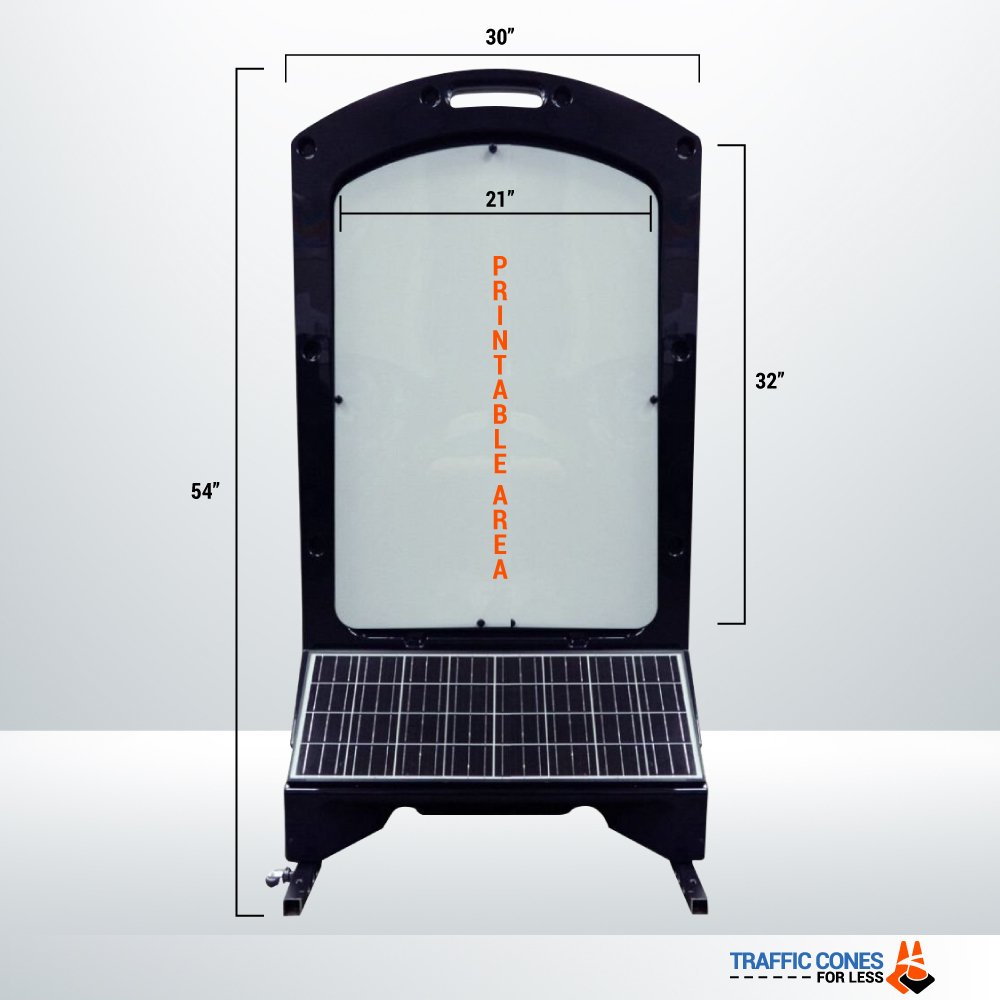 30″

21″

PRINTABLE AREA

32″

54″

TRAFFIC CONES FOR LESS